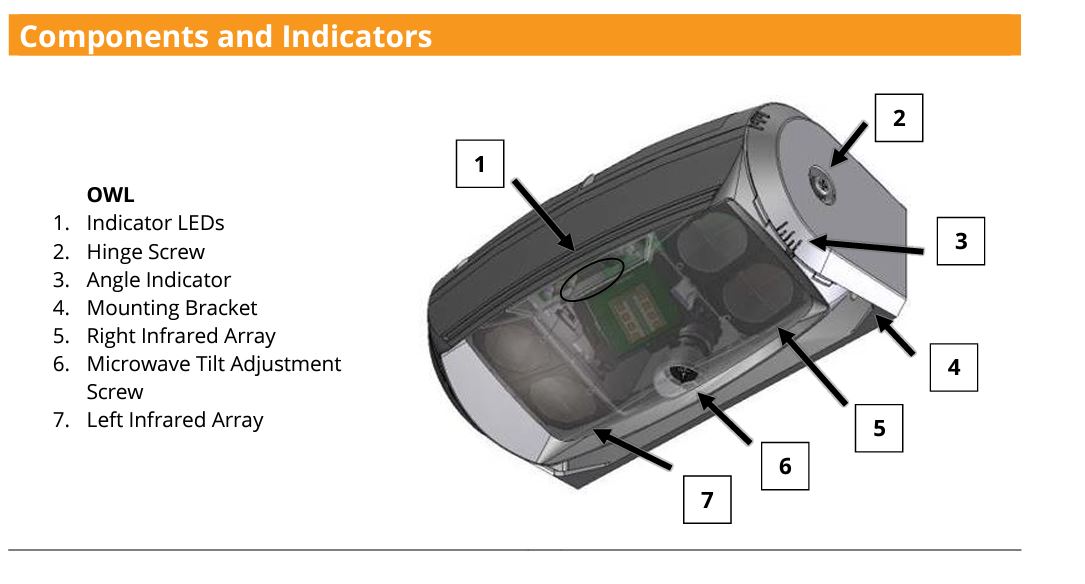 Components and Indicators

OWL
1. Indicator LEDs
2. Hinge Screw
3. Angle Indicator
4. Mounting Bracket
5. Right Infrared Array
6. Microwave Tilt Adjustment Screw
7. Left Infrared Array

1
2
3
4
5
6
7