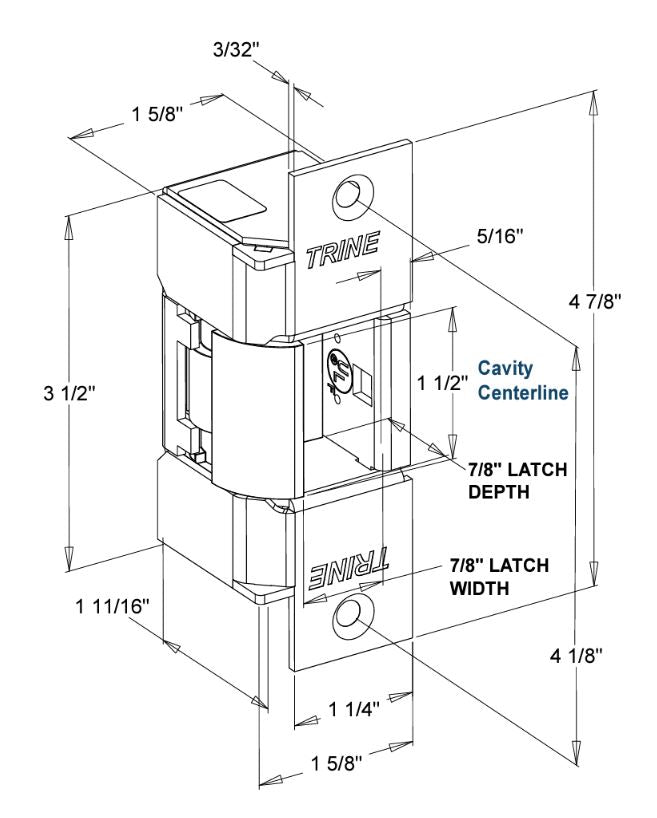 3/32"

1 5/8"

TRINE

5/16"

4 7/8"

3 1/2"

1 1/2"

Cavity Centerline

7/8" LATCH DEPTH

TRINE

7/8" LATCH WIDTH

1 11/16"

4 1/8"

1 1/4"

1 5/8"