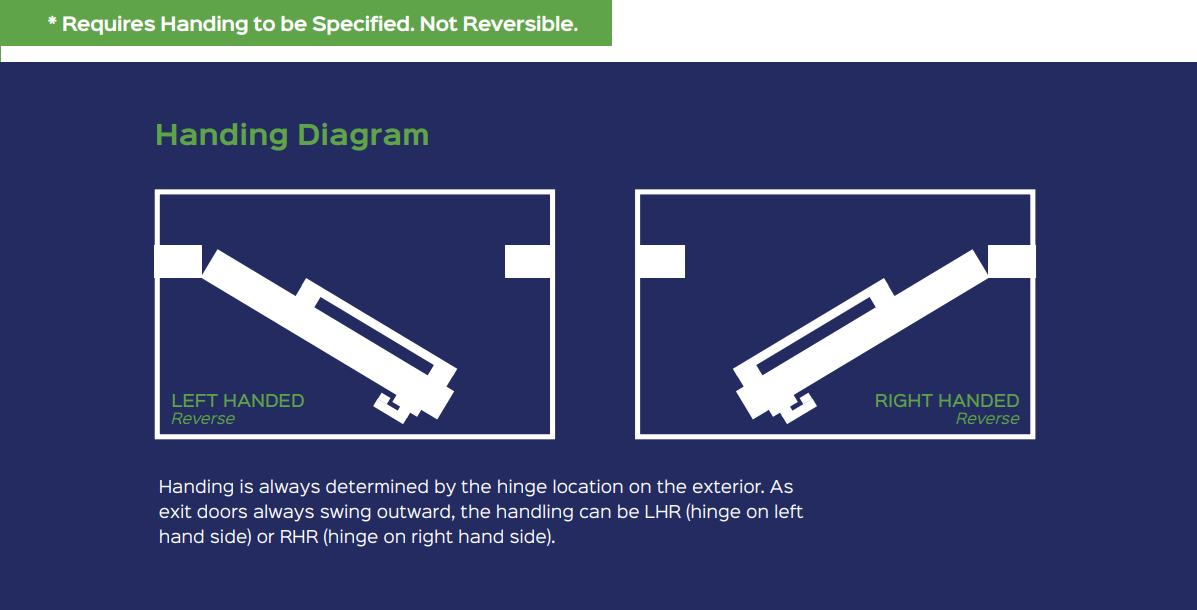 * Requires Handing to be Specified. Not Reversible.

Handing Diagram

LEFT HANDED
Reverse

RIGHT HANDED
Reverse

Handing is always determined by the hinge location on the exterior. As exit doors always swing outward, the handling can be LHR (hinge on left hand side) or RHR (hinge on right hand side).