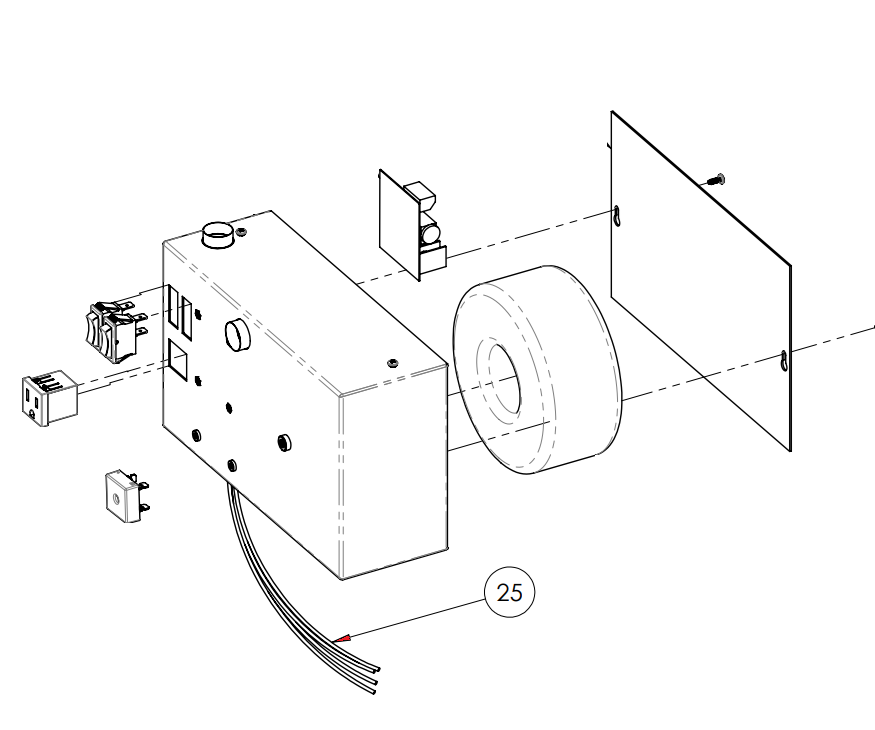 25