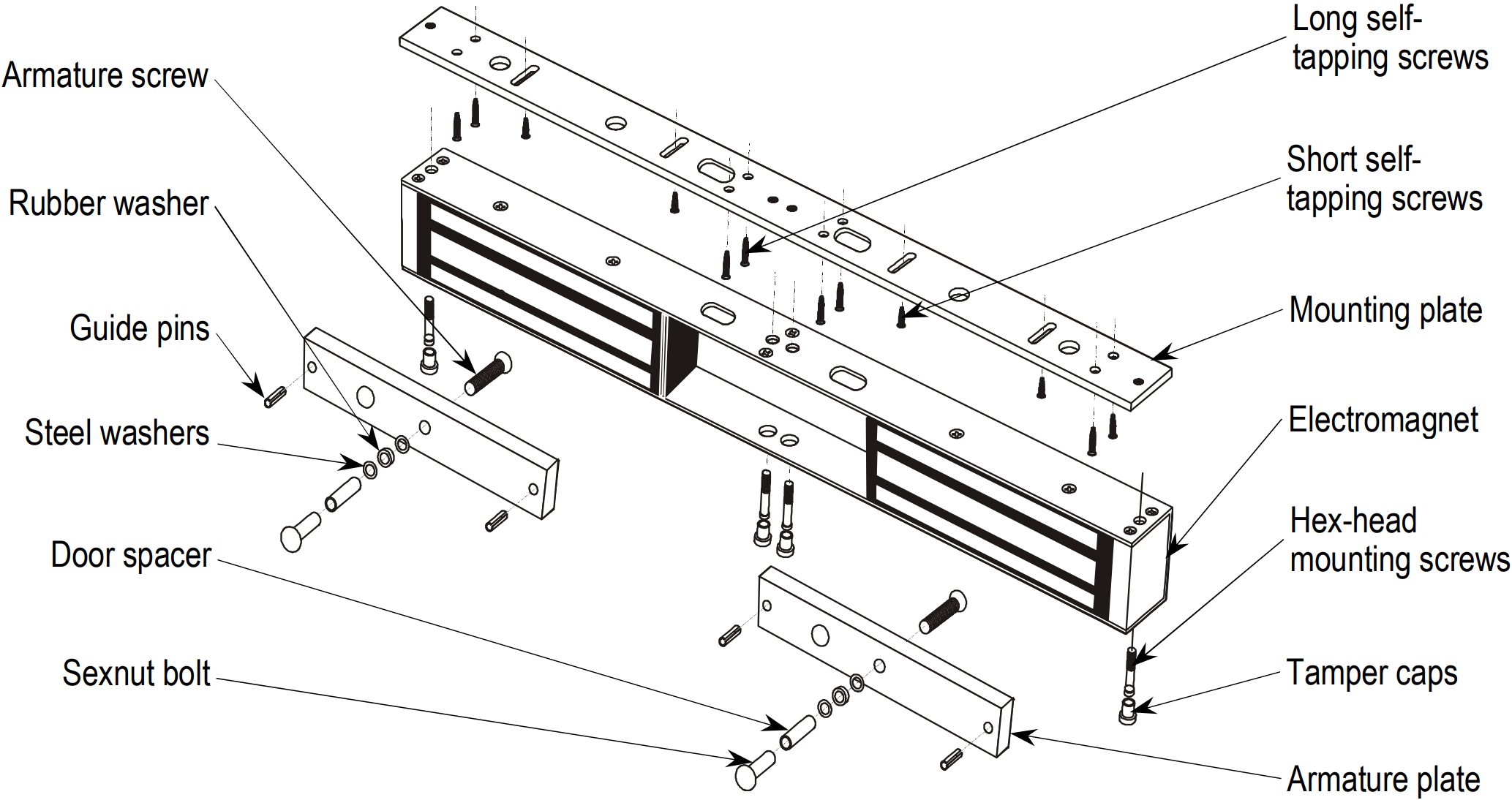 Armature screw

Rubber washer

Guide pins

Steel washers

Door spacer

Sexnut bolt

Long self-tapping screws

Short self-tapping screws

Mounting plate

Electromagnet

Hex-head mounting screws

Tamper caps

Armature plate