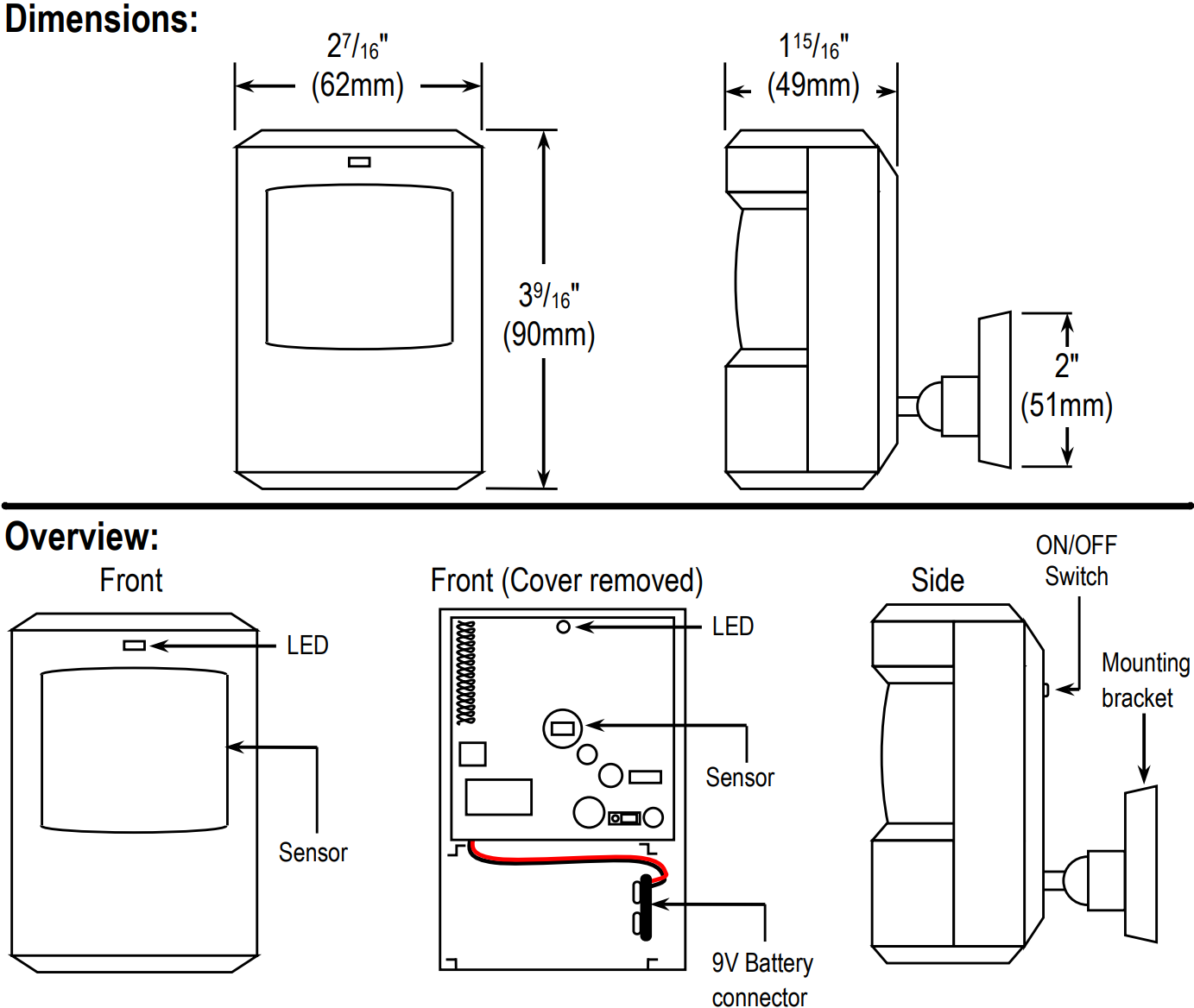 Dimensions:

$2^{7}/_{16}$"
(62mm)

$1^{15}/_{16}$"
(49mm)

$3^{9}/_{16}$"
(90mm)

2"
(51mm)

Overview:

Front

LED

Sensor

Front (Cover removed)

LED

Sensor

9V Battery connector

Side

ON/OFF Switch

Mounting bracket