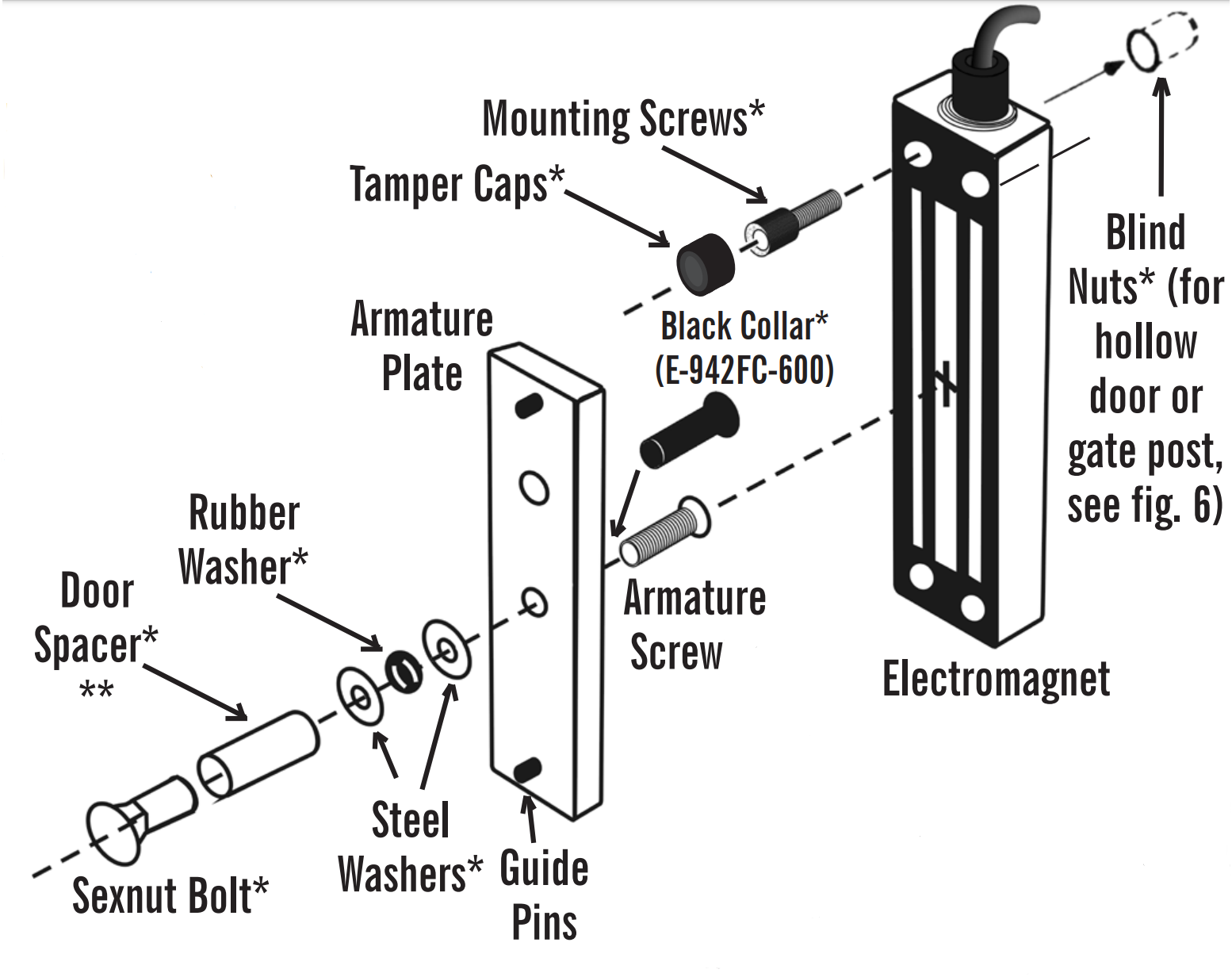 Mounting Screws*

Tamper Caps*

Blind Nuts* (for hollow door or gate post, see fig. 6)

Armature Plate

Black Collar* (E-942FC-600)

Rubber Washer*

Door Spacer* **

Armature Screw

Electromagnet

Steel Washers*

Guide Pins

Sexnut Bolt*