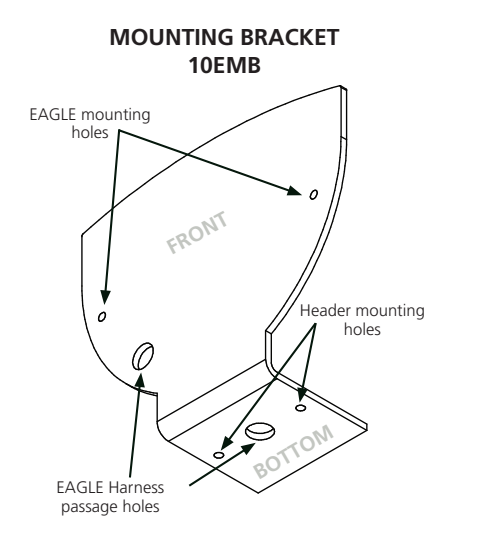 MOUNTING BRACKET
10EMB

EAGLE mounting holes

FRONT

Header mounting holes

BOTTOM

EAGLE Harness passage holes