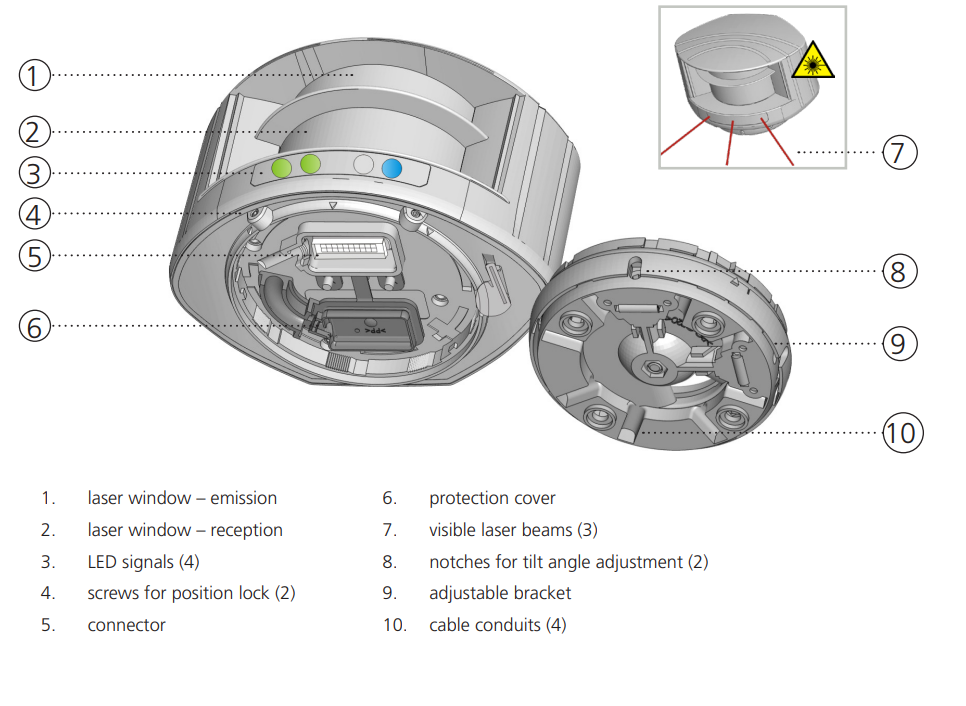 1
2
3
4
5
6
7
8
9
10

1. laser window – emission
2. laser window – reception
3. LED signals (4)
4. screws for position lock (2)
5. connector

6. protection cover
7. visible laser beams (3)
8. notches for tilt angle adjustment (2)
9. adjustable bracket
10. cable conduits (4)