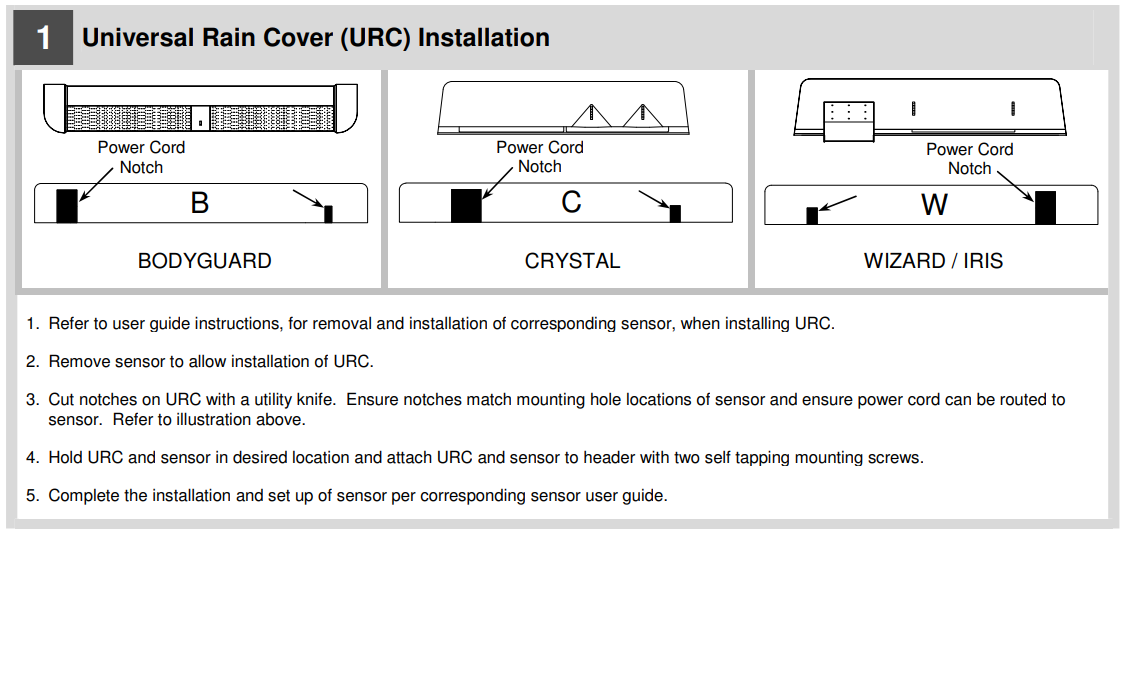 1 Universal Rain Cover (URC) Installation

Power Cord Notch

B

BODYGUARD

Power Cord Notch

C

CRYSTAL

Power Cord Notch

W

WIZARD / IRIS

1. Refer to user guide instructions, for removal and installation of corresponding sensor, when installing URC.

2. Remove sensor to allow installation of URC.

3. Cut notches on URC with a utility knife. Ensure notches match mounting hole locations of sensor and ensure power cord can be routed to sensor. Refer to illustration above.

4. Hold URC and sensor in desired location and attach URC and sensor to header with two self tapping mounting screws.

5. Complete the installation and set up of sensor per corresponding sensor user guide.