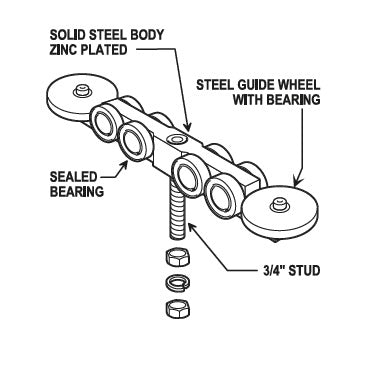 SOLID STEEL BODY
ZINC PLATED

STEEL GUIDE WHEEL
WITH BEARING

SEALED
BEARING

3/4" STUD