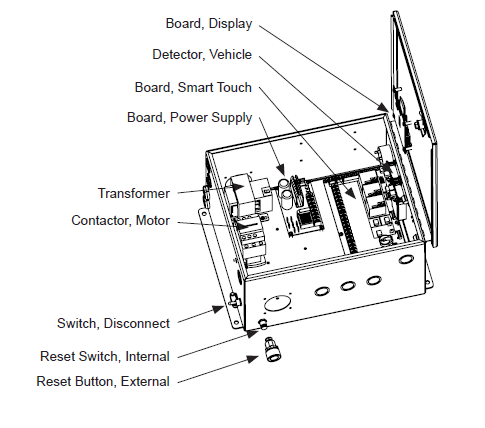 Board, Display
Detector, Vehicle
Board, Smart Touch
Board, Power Supply
Transformer
Contactor, Motor
Switch, Disconnect
Reset Switch, Internal
Reset Button, External