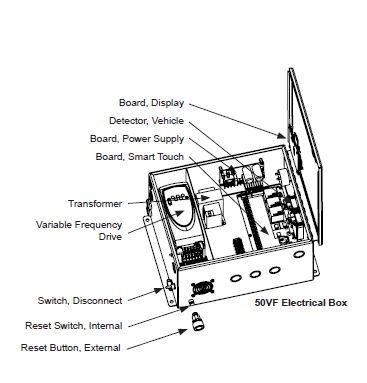 Board, Display
Detector, Vehicle
Board, Power Supply
Board, Smart Touch
Transformer
Variable Frequency Drive
Switch, Disconnect
Reset Switch, Internal
Reset Button, External
50VF Electrical Box