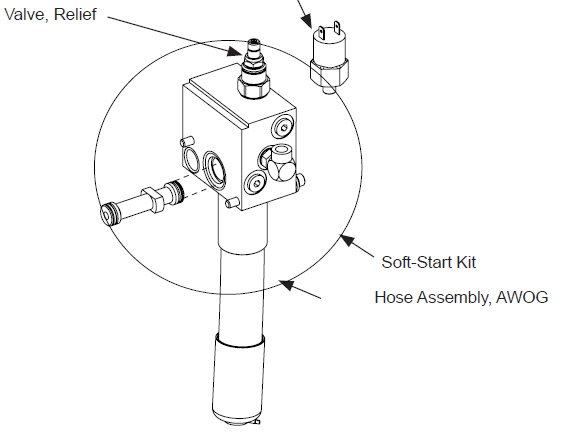 Valve, Relief

Soft-Start Kit

Hose Assembly, AWOG