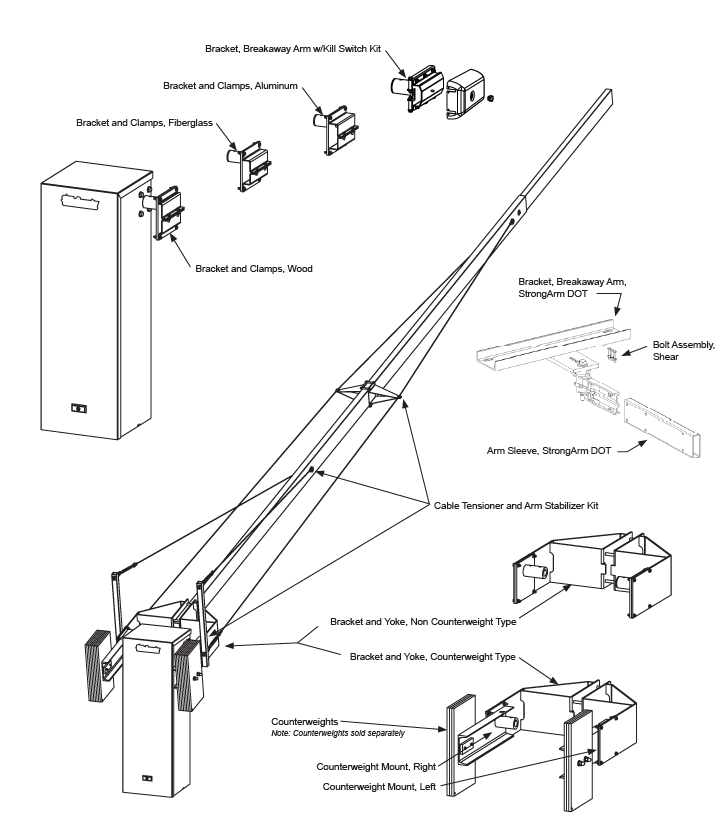 Bracket, Breakaway Arm w/Kill Switch Kit

Bracket and Clamps, Aluminum

Bracket and Clamps, Fiberglass

Bracket and Clamps, Wood

Bracket, Breakaway Arm, StrongArm DOT

Bolt Assembly, Shear

Arm Sleeve, StrongArm DOT

Cable Tensioner and Arm Stabilizer Kit

Bracket and Yoke, Non Counterweight Type

Bracket and Yoke, Counterweight Type

Counterweights
Note: Counterweights sold separately

Counterweight Mount, Right

Counterweight Mount, Left