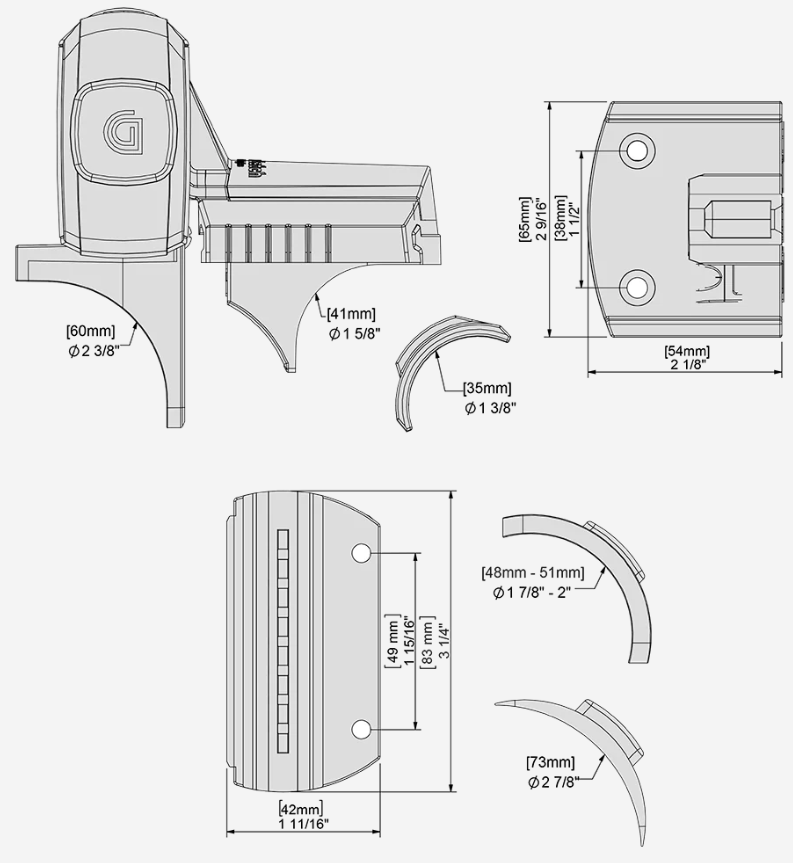 [60mm]
Ø 2 3/8"

[41mm]
Ø 1 5/8"

[35mm]
Ø 1 3/8"

[65mm]
2 9/16"

[38mm]
1 1/2"

[54mm]
2 1/8"

[49 mm]
1 15/16"

[83 mm]
3 1/4"

[42mm]
1 11/16"

[48mm - 51mm]
Ø 1 7/8" - 2"

[73mm]
Ø 2 7/8"