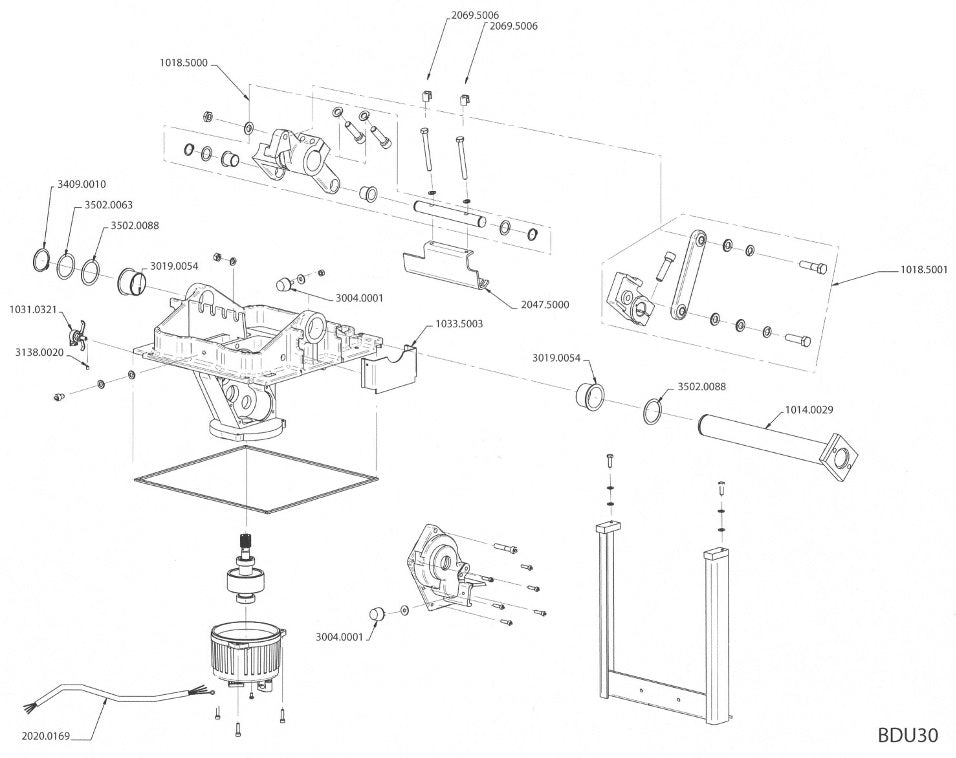 2069.5006
2069.5006
1018.5000
3409.0010
3502.0063
3502.0088
3019.0054
1031.0321
3138.0020
3004.0001
1033.5003
2047.5000
1018.5001
3019.0054
3502.0088
1014.0029
3004.0001
2020.0169
BDU30